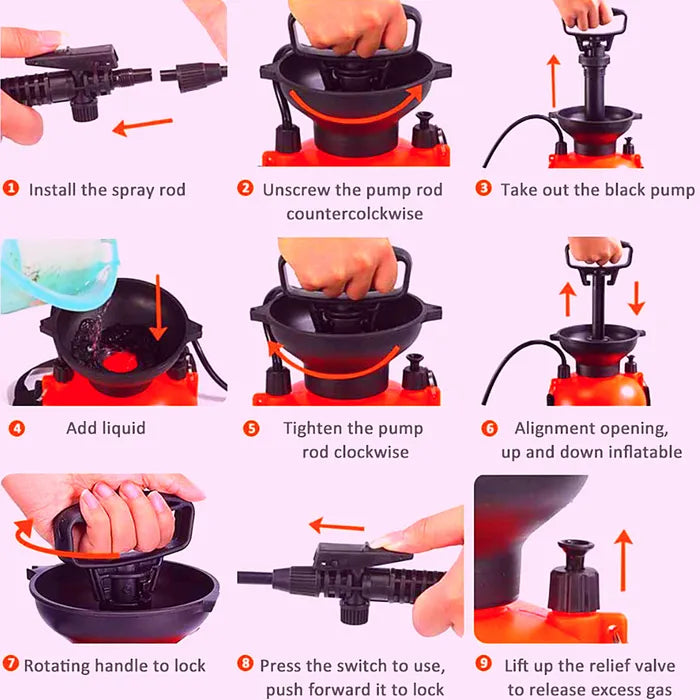 1 Install the spray rod

2 Unscrew the pump rod countercolckwise

3 Take out the black pump

4 Add liquid

5 Tighten the pump rod clockwise

6 Alignment opening, up and down inflatable

7 Rotating handle to lock

8 Press the switch to use, push forward it to lock

9 Lift up the relief valve to release excess gas